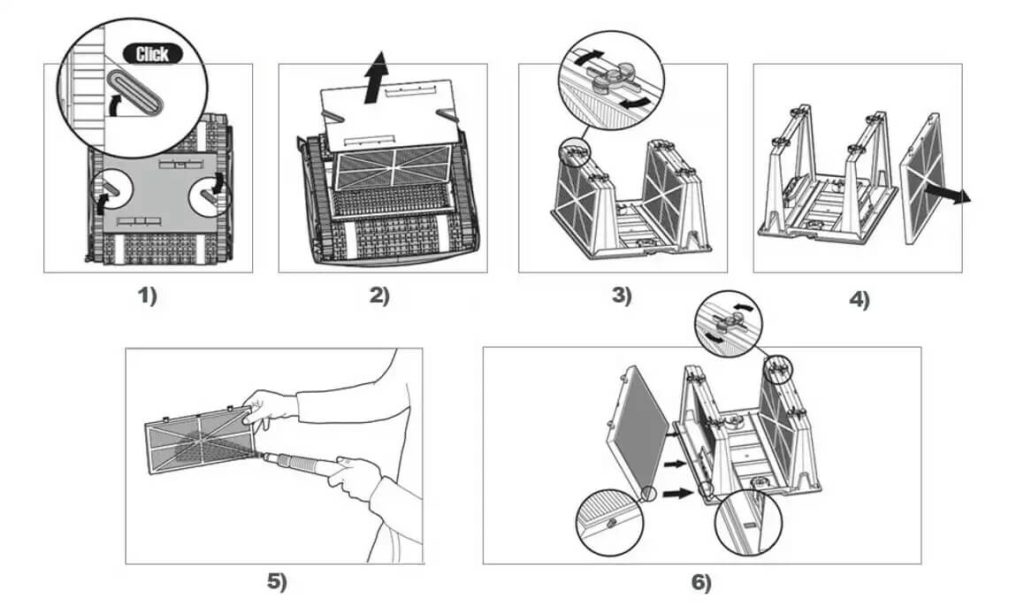 Click

1)

2)

3)

4)

5)

6)